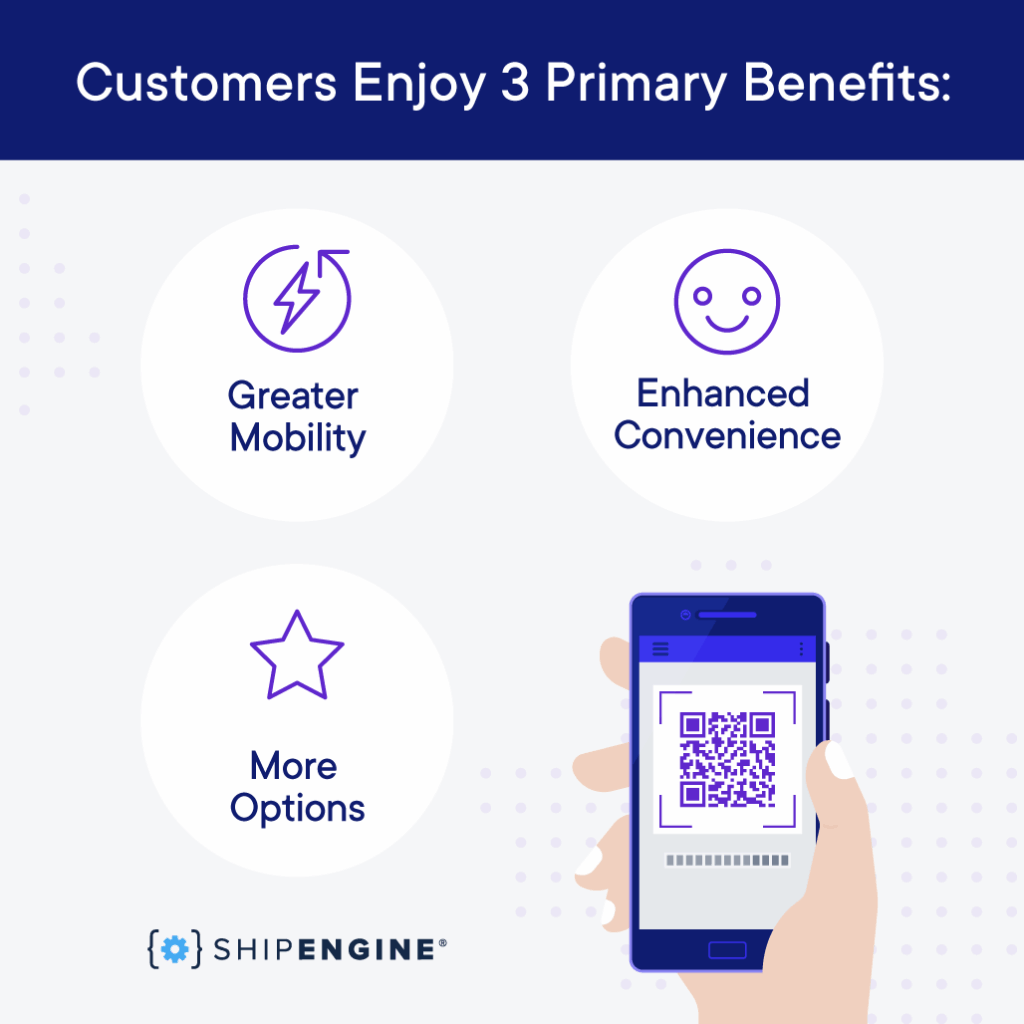 Customers Enjoy 3 Primary Benefits:

Greater Mobility

Enhanced Convenience

More Options

SHIPENGINE®